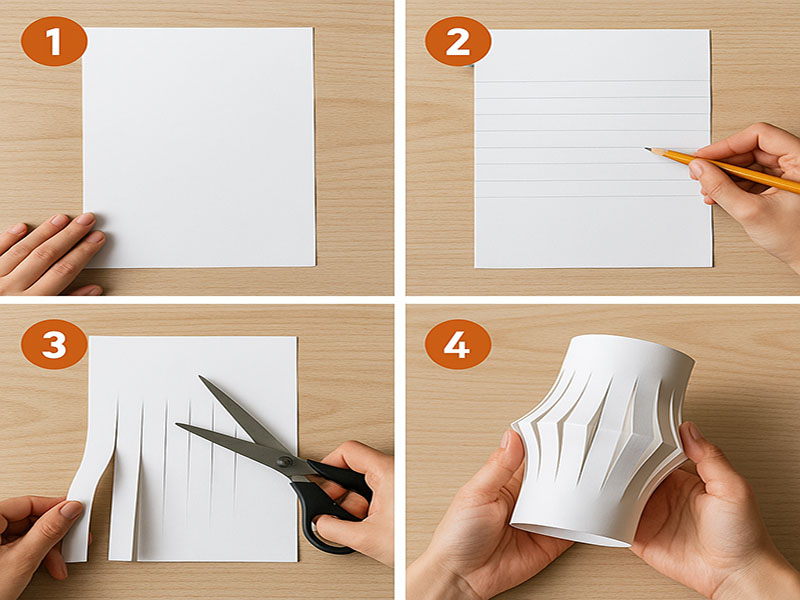 1

2

3

4